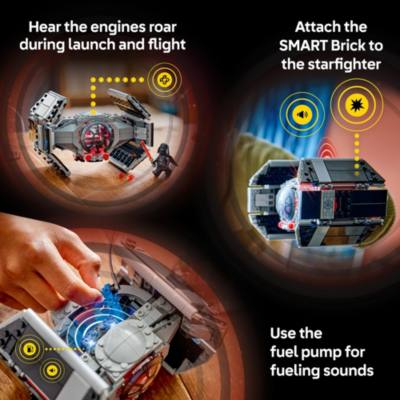 Hear the engines roar during launch and flight

Attach the SMART Brick to the starfighter

Use the fuel pump for fueling sounds