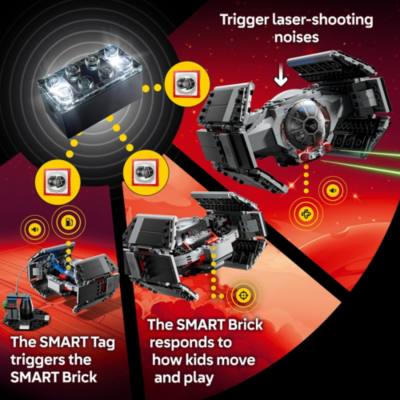 Trigger laser-shooting noises

The SMART Tag triggers the SMART Brick

The SMART Brick responds to how kids move and play